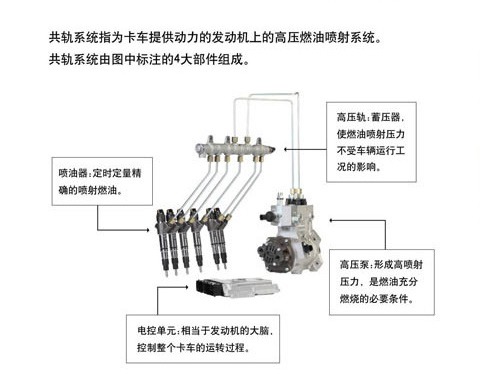 共轨系统指为卡车提供动力的发动机上的高压燃油喷射系统。
共轨系统由图中标注的4大部件组成。

高压轨：蓄压器，使燃油喷射压力不受车辆运行工况的影响。

喷油器：定时定量精确的喷射燃油。

高压泵：形成高喷射压力，是燃油充分燃烧的必要条件。

电控单元：相当于发动机的大脑，控制整个卡车的运转过程。